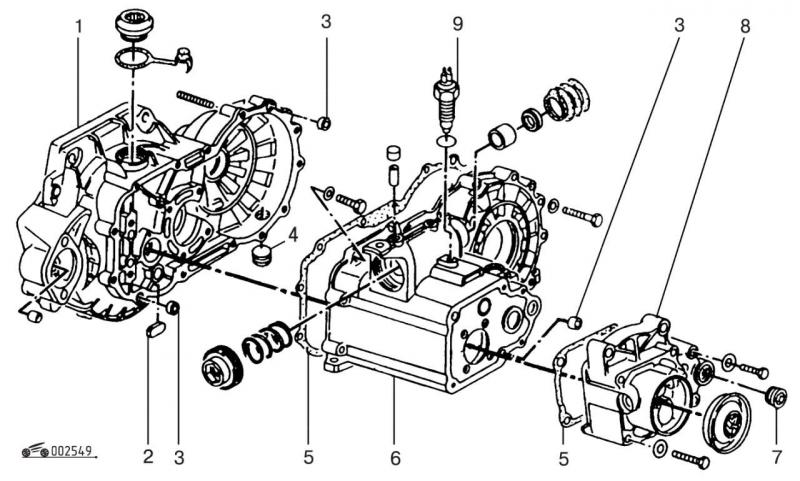 1
3
9
3
8
4
2
3
5
6
5
7
002549